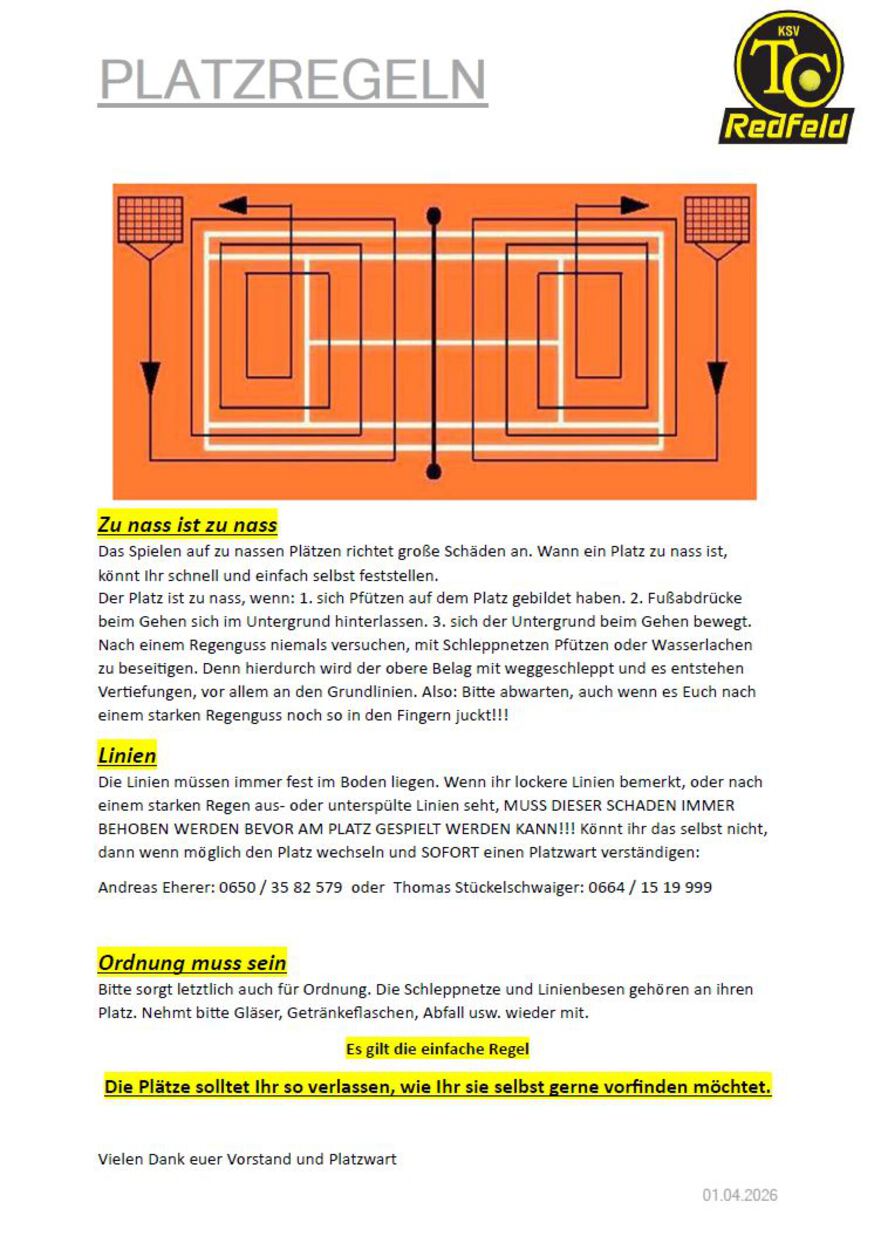 PLATZREGELN

KSV
TC
Redfeld

Zu nass ist zu nass
Das Spielen auf zu nassen Plätzen richtet große Schäden an. Wann ein Platz zu nass ist, könnt Ihr schnell und einfach selbst feststellen.
Der Platz ist zu nass, wenn: 1. sich Pfützen auf dem Platz gebildet haben. 2. Fußabdrücke beim Gehen sich im Untergrund hinterlassen. 3. sich der Untergrund beim Gehen bewegt. Nach einem Regenguss niemals versuchen, mit Schleppnetzen Pfützen oder Wasserlachen zu beseitigen. Denn hierdurch wird der obere Belag mit weggeschleppt und es entstehen Vertiefungen, vor allem an den Grundlinien. Also: Bitte abwarten, auch wenn es Euch nach einem starken Regenguss noch so in den Fingern juckt!!!

Linien
Die Linien müssen immer fest im Boden liegen. Wenn ihr lockere Linien bemerkt, oder nach einem starken Regen aus- oder unterspülte Linien seht, MUSS DIESER SCHADEN IMMER BEHOBEN WERDEN BEVOR AM PLATZ GESPIELT WERDEN KANN!!! Könnt ihr das selbst nicht, dann wenn möglich den Platz wechseln und SOFORT einen Platzwart verständigen:

Andreas Eherer: 0650 / 35 82 579 oder Thomas Stückelschwaiger: 0664 / 15 19 999

Ordnung muss sein
Bitte sorgt letztlich auch für Ordnung. Die Schleppnetze und Linienbesen gehören an ihren Platz. Nehmt bitte Gläser, Getränkeflaschen, Abfall usw. wieder mit.

Es gilt die einfache Regel

Die Plätze solltet Ihr so verlassen, wie Ihr sie selbst gerne vorfinden möchtet.

Vielen Dank euer Vorstand und Platzwart

01.04.2026